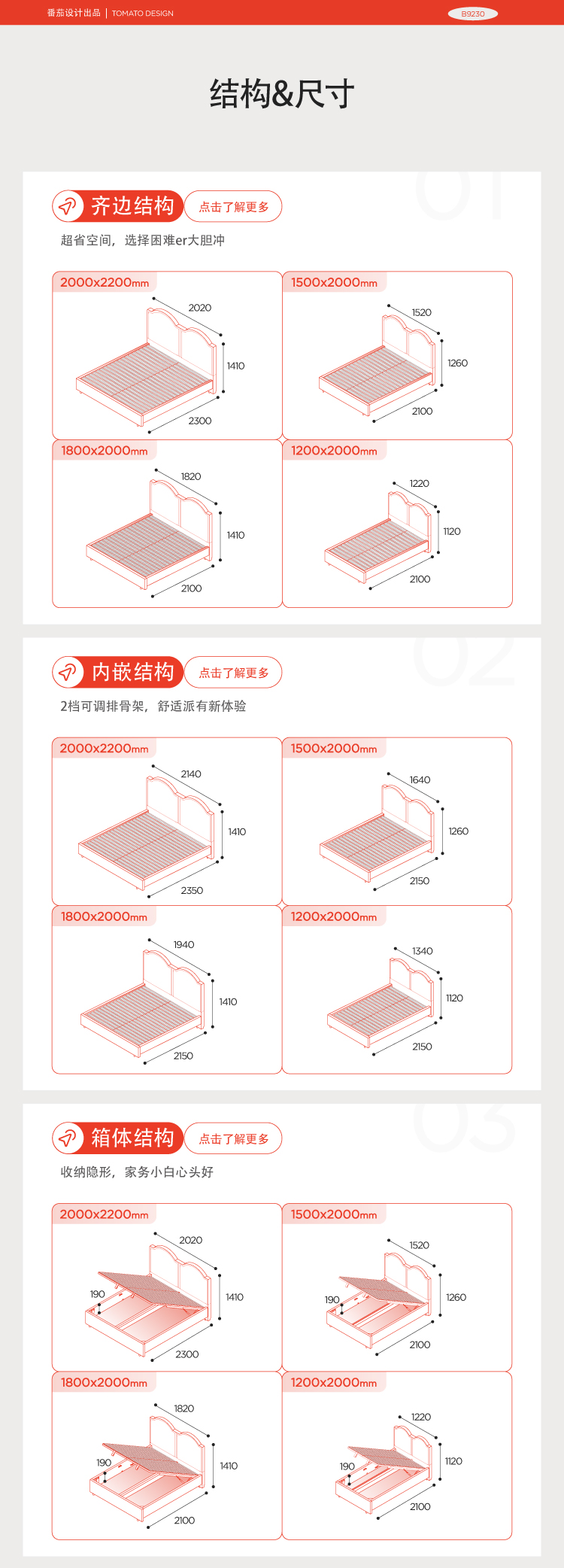 番茄设计出品 | TOMATO DESIGN

B9230

结构&尺寸

01

齐边结构

点击了解更多

超省空间，选择困难er大胆冲

2000x2200mm

2020

1410

2300

1500x2000mm

1520

1260

2100

1800x2000mm

1820

1410

2100

1200x2000mm

1220

1120

2100

02

内嵌结构

点击了解更多

2档可调排骨架，舒适派有新体验

2000x2200mm

2140

1410

2350

1500x2000mm

1640

1260

2150

1800x2000mm

1940

1410

2150

1200x2000mm

1340

1120

2150

03

箱体结构

点击了解更多

收纳隐形，家务小白心头好

2000x2200mm

2020

190

1410

2300

1500x2000mm

1520

190

1260

2100

1800x2000mm

1820

190

1410

2100

1200x2000mm

1220

190

1120

2100