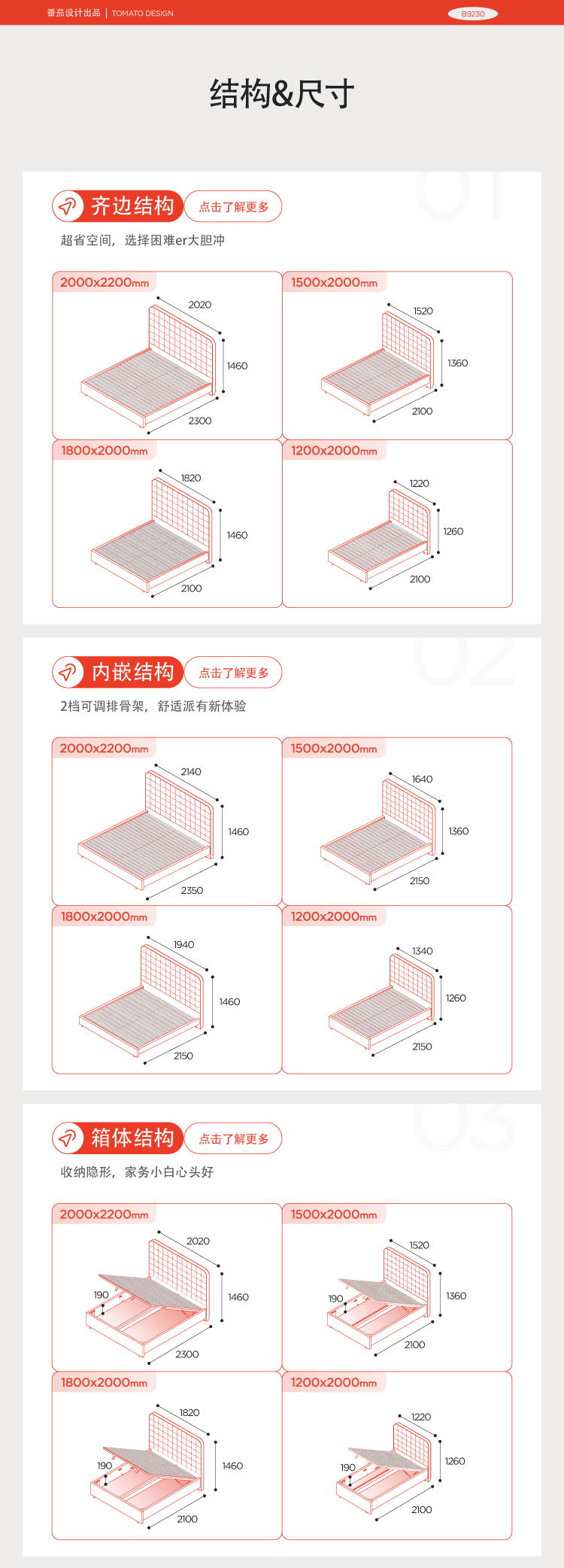 番茄设计出品 | TOMATO DESIGN

B9230

结构&尺寸

01

齐边结构

点击了解更多

超省空间，选择困难er大胆冲

2000x2200mm

2020

1460

2300

1500x2000mm

1520

1360

2100

1800x2000mm

1820

1460

2100

1200x2000mm

1220

1260

2100

02

内嵌结构

点击了解更多

2档可调排骨架，舒适派有新体验

2000x2200mm

2140

1460

2350

1500x2000mm

1640

1360

2150

1800x2000mm

1940

1460

2150

1200x2000mm

1340

1260

2150

03

箱体结构

点击了解更多

收纳隐形，家务小白心头好

2000x2200mm

2020

190

1460

2300

1500x2000mm

1520

190

1360

2100

1800x2000mm

1820

190

1460

2100

1200x2000mm

1220

190

1260

2100