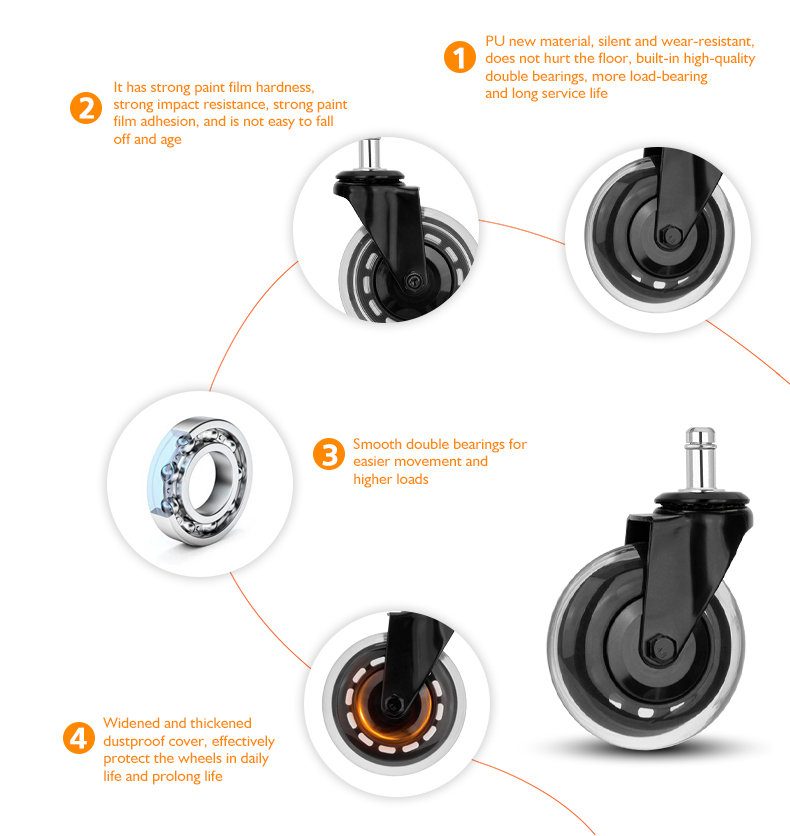 1 PU new material, silent and wear-resistant, does not hurt the floor, built-in high-quality double bearings, more load-bearing and long service life

2 It has strong paint film hardness, strong impact resistance, strong paint film adhesion, and is not easy to fall off and age

3 Smooth double bearings for easier movement and higher loads

4 Widened and thickened dustproof cover, effectively protect the wheels in daily life and prolong life