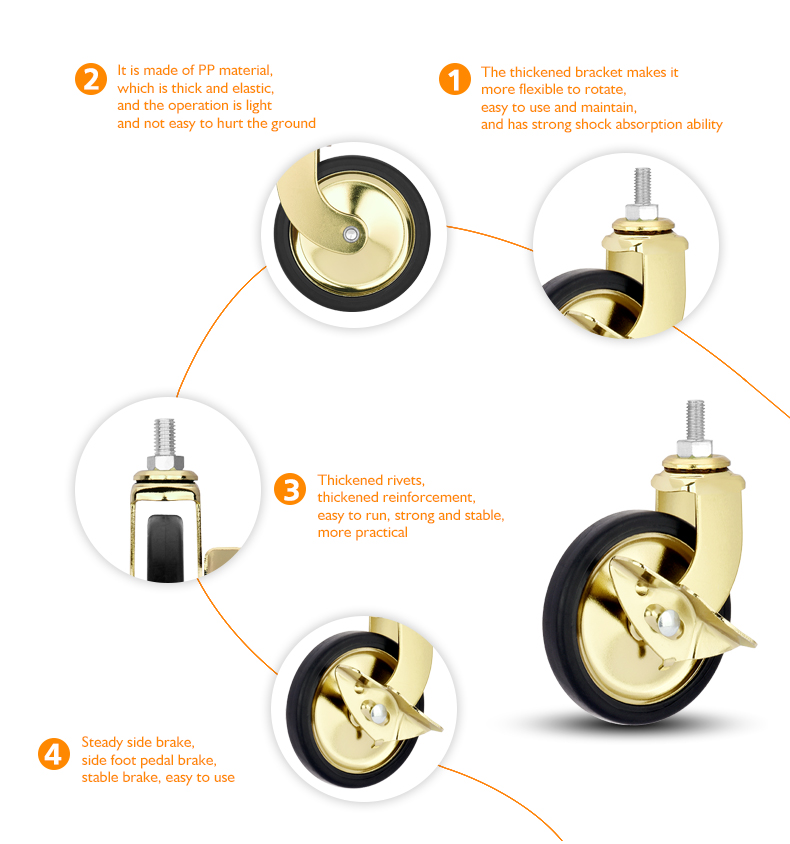 2 It is made of PP material, which is thick and elastic, and the operation is light and not easy to hurt the ground

1 The thickened bracket makes it more flexible to rotate, easy to use and maintain, and has strong shock absorption ability

3 Thickened rivets, thickened reinforcement, easy to run, strong and stable, more practical

4 Steady side brake, side foot pedal brake, stable brake, easy to use