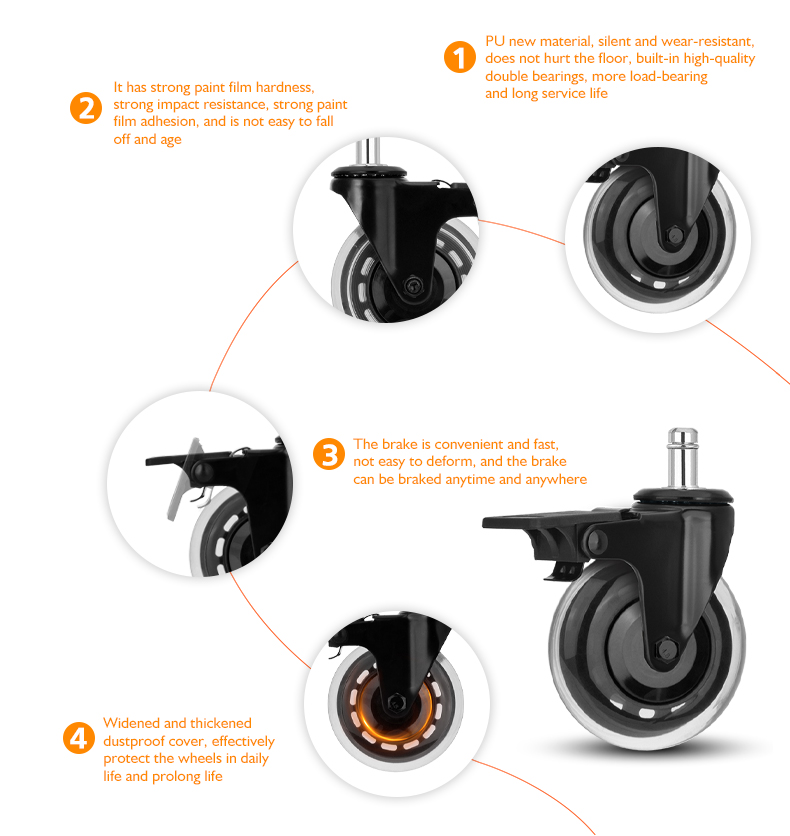 1 PU new material, silent and wear-resistant, does not hurt the floor, built-in high-quality double bearings, more load-bearing and long service life

2 It has strong paint film hardness, strong impact resistance, strong paint film adhesion, and is not easy to fall off and age

3 The brake is convenient and fast, not easy to deform, and the brake can be braked anytime and anywhere

4 Widened and thickened dustproof cover, effectively protect the wheels in daily life and prolong life