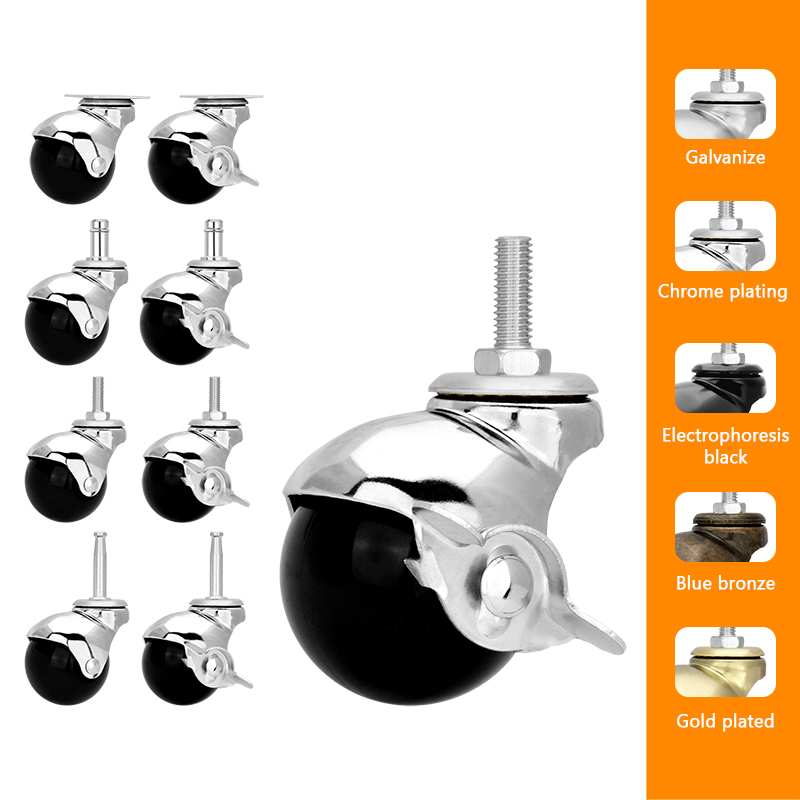 Galvanize

Chrome plating

Electrophoresis black

Blue bronze

Gold plated