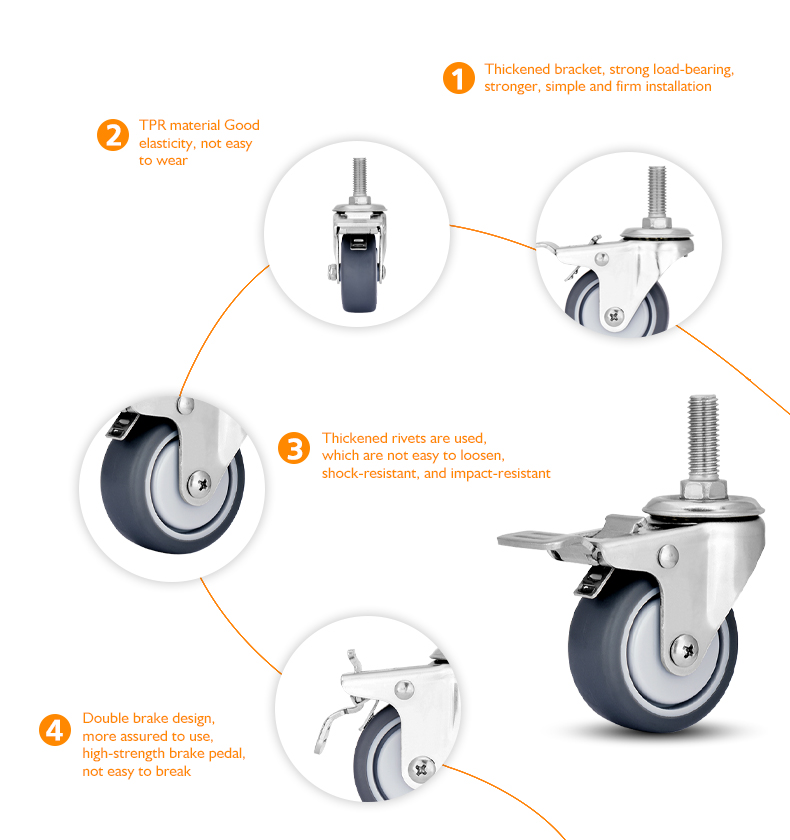 1 Thickened bracket, strong load-bearing, stronger, simple and firm installation

2 TPR material Good elasticity, not easy to wear

3 Thickened rivets are used, which are not easy to loosen, shock-resistant, and impact-resistant

4 Double brake design, more assured to use, high-strength brake pedal, not easy to break