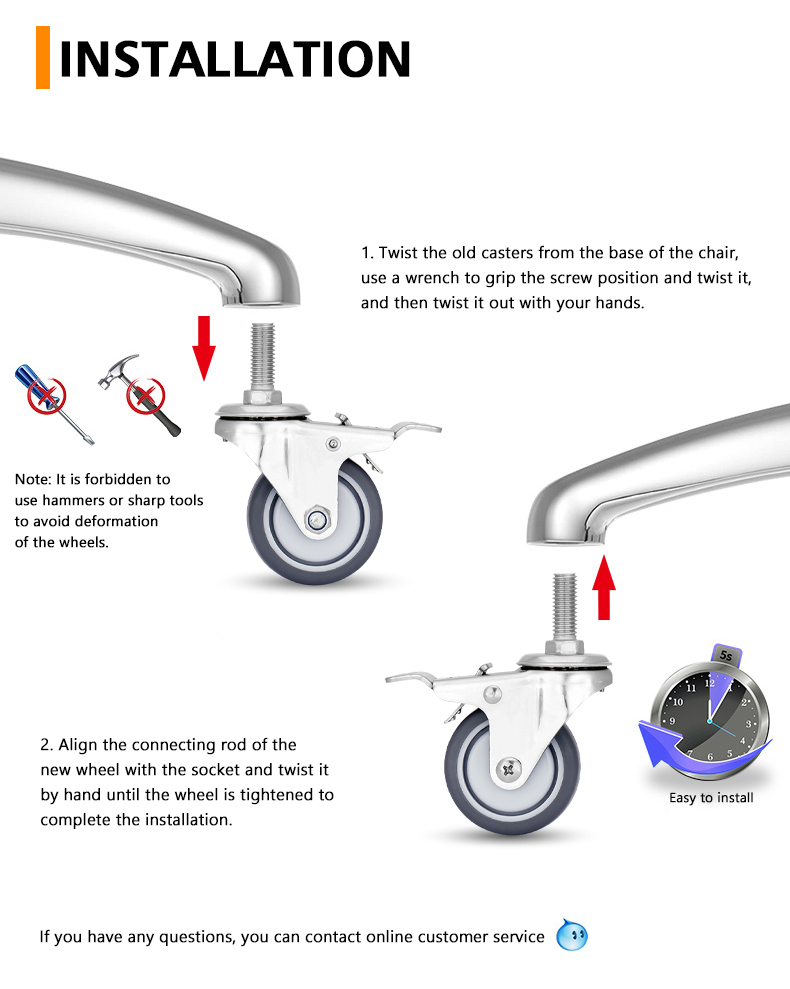 INSTALLATION

1. Twist the old casters from the base of the chair, use a wrench to grip the screw position and twist it, and then twist it out with your hands.

Note: It is forbidden to use hammers or sharp tools to avoid deformation of the wheels.

5s

12
1
2
3
4
5
6
7
8
9
10
11

Easy to install

2. Align the connecting rod of the new wheel with the socket and twist it by hand until the wheel is tightened to complete the installation.

If you have any questions, you can contact online customer service