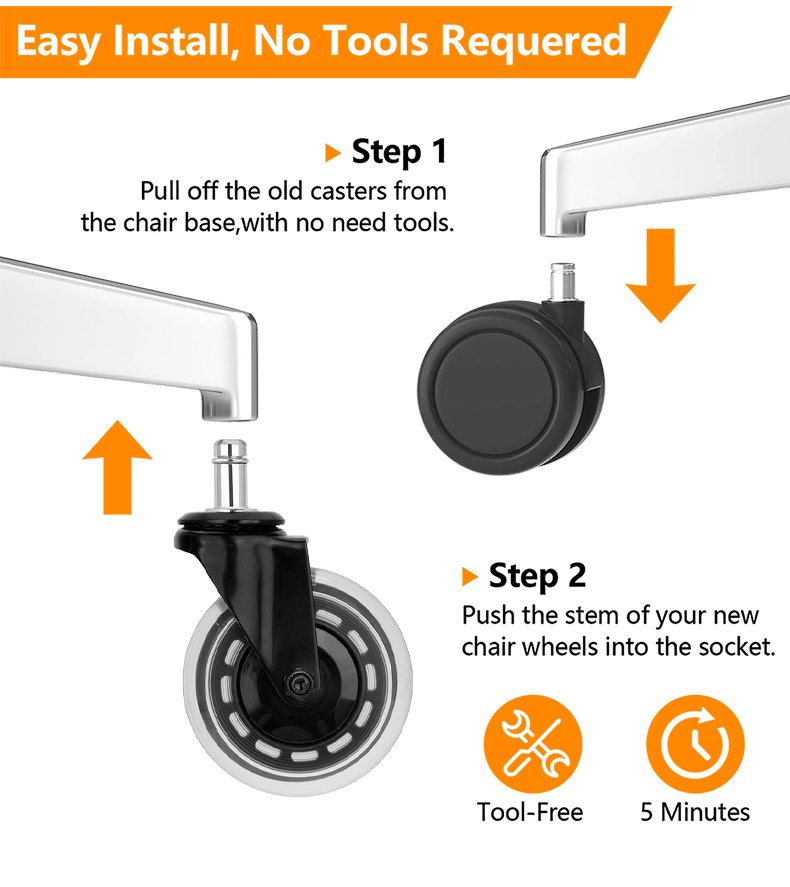 Easy Install, No Tools Requered

Step 1
Pull off the old casters from the chair base,with no need tools.

Step 2
Push the stem of your new chair wheels into the socket.

Tool-Free

5 Minutes