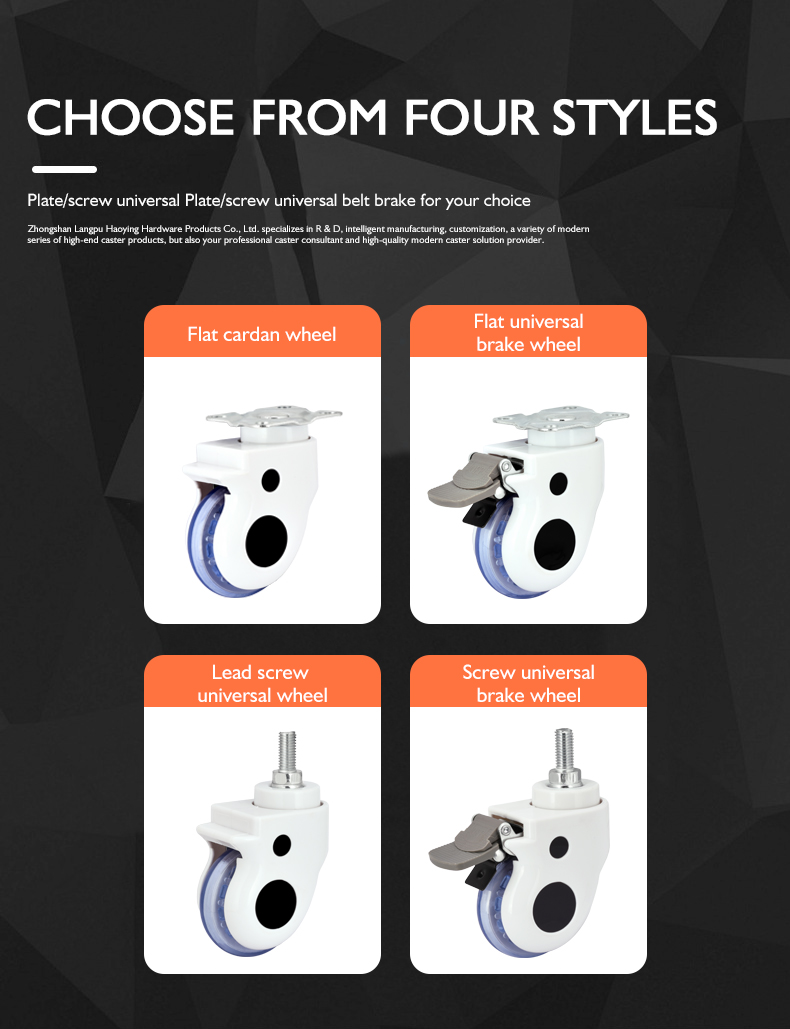 CHOOSE FROM FOUR STYLES

Plate/screw universal Plate/screw universal belt brake for your choice

Zhongshan Langpu Haoying Hardware Products Co., Ltd. specializes in R & D, intelligent manufacturing, customization, a variety of modern series of high-end caster products, but also your professional caster consultant and high-quality modern caster solution provider.

Flat cardan wheel

Flat universal brake wheel

Lead screw universal wheel

Screw universal brake wheel