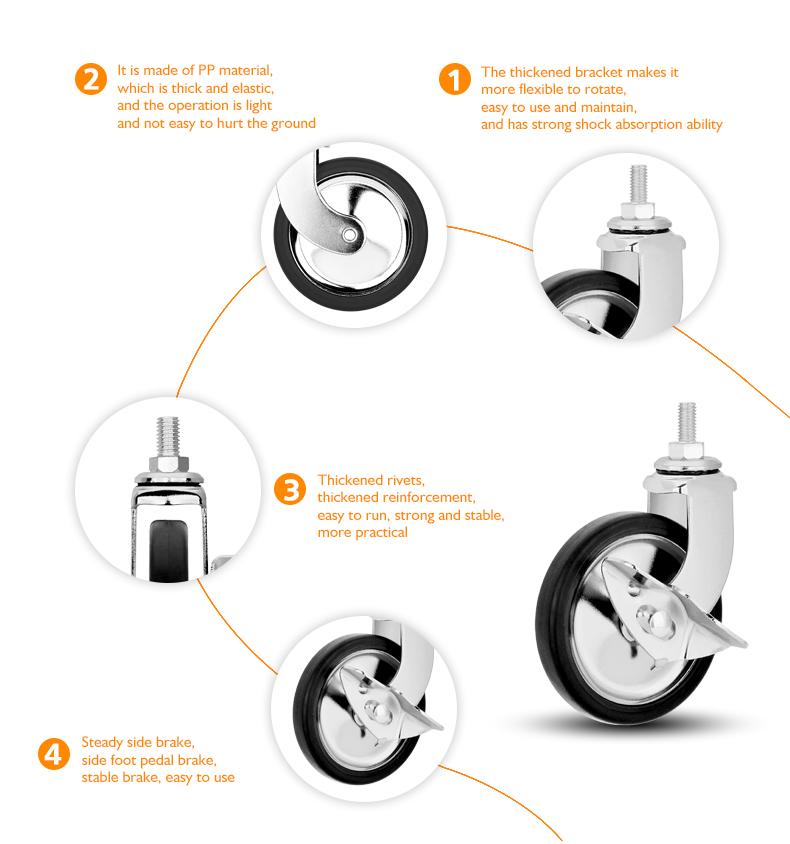 2 It is made of PP material, which is thick and elastic, and the operation is light and not easy to hurt the ground

1 The thickened bracket makes it more flexible to rotate, easy to use and maintain, and has strong shock absorption ability

3 Thickened rivets, thickened reinforcement, easy to run, strong and stable, more practical

4 Steady side brake, side foot pedal brake, stable brake, easy to use