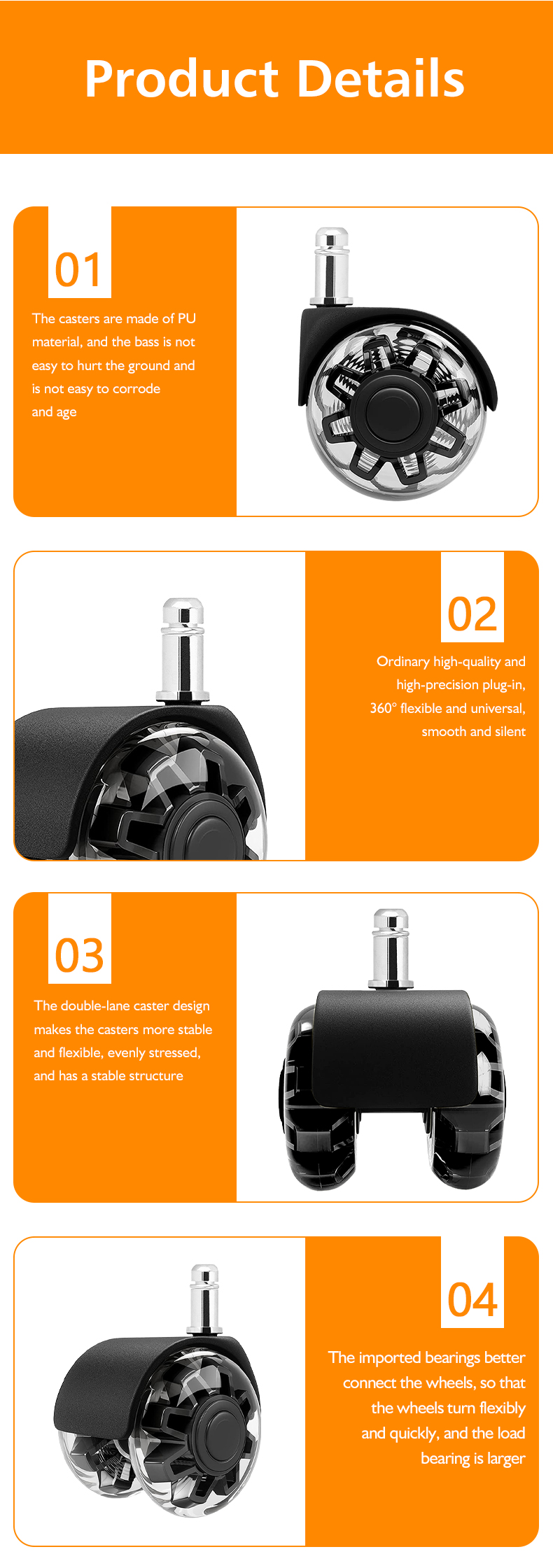 Product Details

01

The casters are made of PU material, and the bass is not easy to hurt the ground and is not easy to corrode and age

02

Ordinary high-quality and high-precision plug-in, 360° flexible and universal, smooth and silent

03

The double-lane caster design makes the casters more stable and flexible, evenly stressed, and has a stable structure

04

The imported bearings better connect the wheels, so that the wheels turn flexibly and quickly, and the load bearing is larger