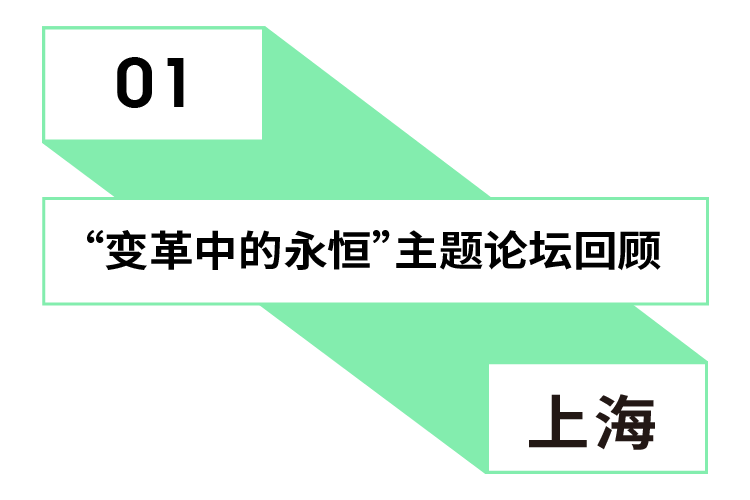 01

“变革中的永恒”主题论坛回顾

上海