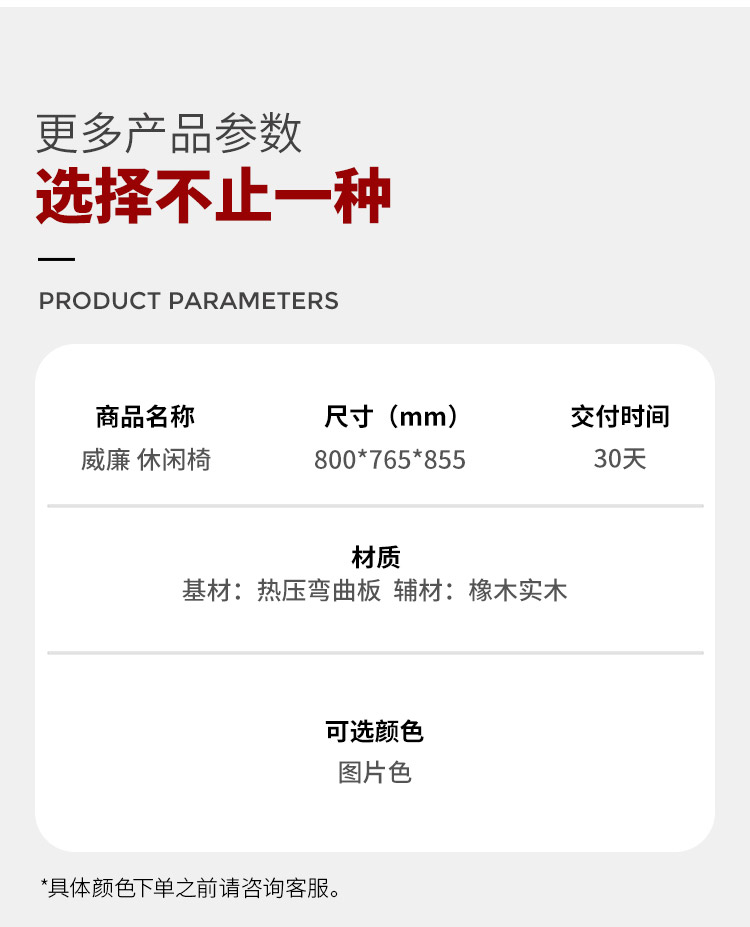 更多产品参数
选择不止一种

PRODUCT PARAMETERS

商品名称
威廉 休闲椅

尺寸（mm）
800*765*855

交付时间
30天

材质
基材：热压弯曲板 辅材：橡木实木

可选颜色
图片色

*具体颜色下单之前请咨询客服。