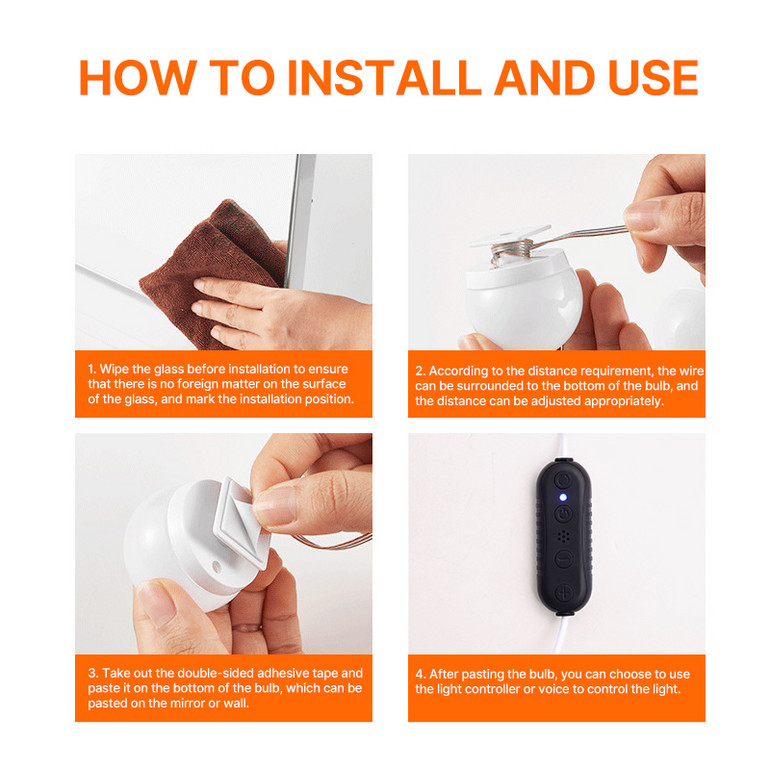 HOW TO INSTALL AND USE

1. Wipe the glass before installation to ensure that there is no foreign matter on the surface of the glass, and mark the installation position.

2. According to the distance requirement, the wire can be surrounded to the bottom of the bulb, and the distance can be adjusted appropriately.

3. Take out the double-sided adhesive tape and paste it on the bottom of the bulb, which can be pasted on the mirror or wall.

4. After pasting the bulb, you can choose to use the light controller or voice to control the light.