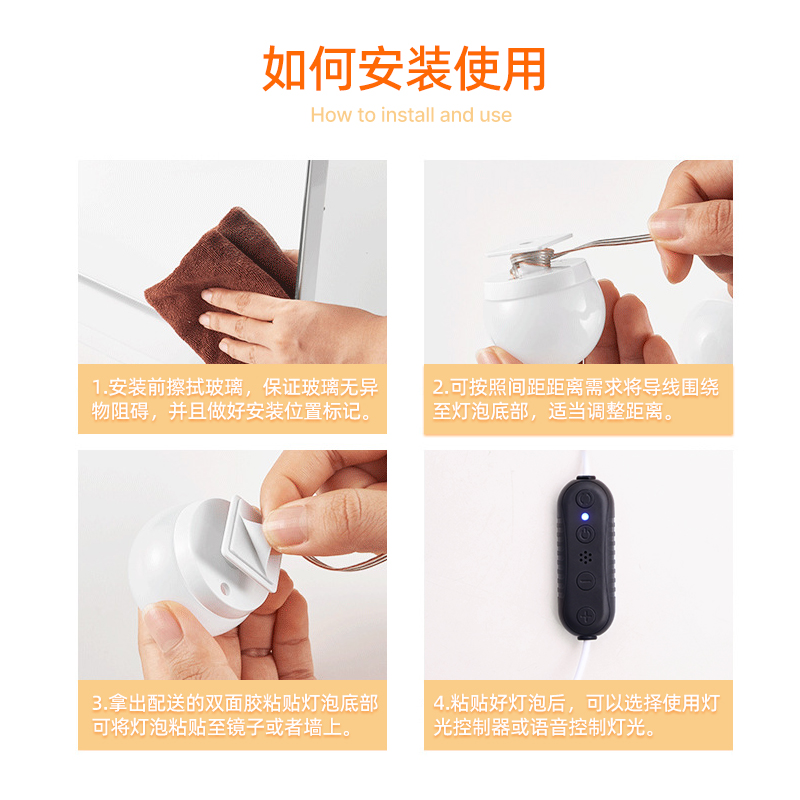 如何安装使用

How to install and use

1.安装前擦拭玻璃，保证玻璃无异物阻碍，并且做好安装位置标记。

2.可按照间距距离需求将导线围绕至灯泡底部，适当调整距离。

3.拿出配送的双面胶粘贴灯泡底部可将灯泡粘贴至镜子或者墙上。

4.粘贴好灯泡后，可以选择使用灯光控制器或语音控制灯光。