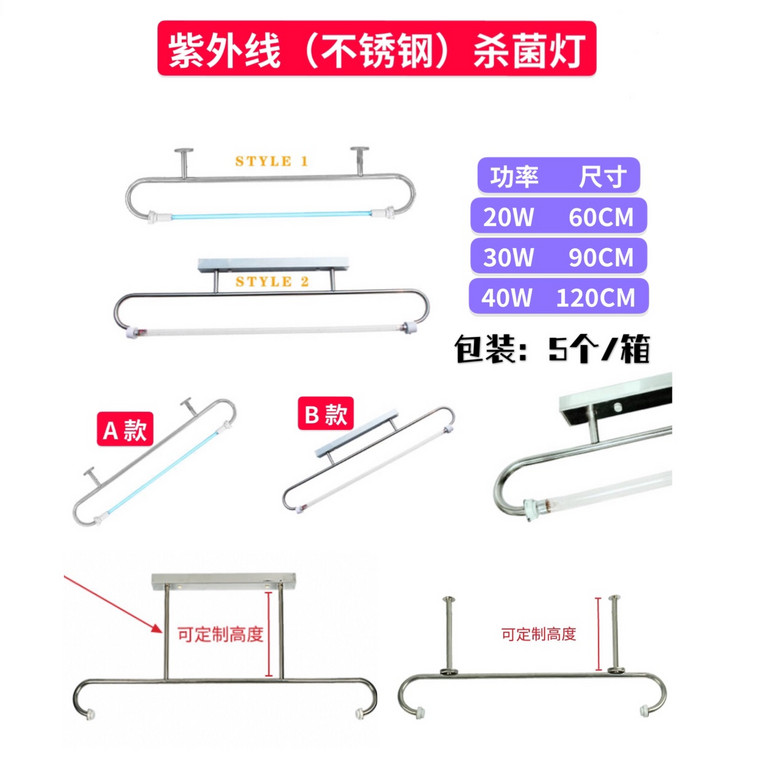 紫外线（不锈钢）杀菌灯

STYLE 1

STYLE 2

| 功率 | 尺寸 |
|---|---|
| 20W | 60CM |
| 30W | 90CM |
| 40W | 120CM |

包装：5个/箱

A 款

B 款

可定制高度

可定制高度