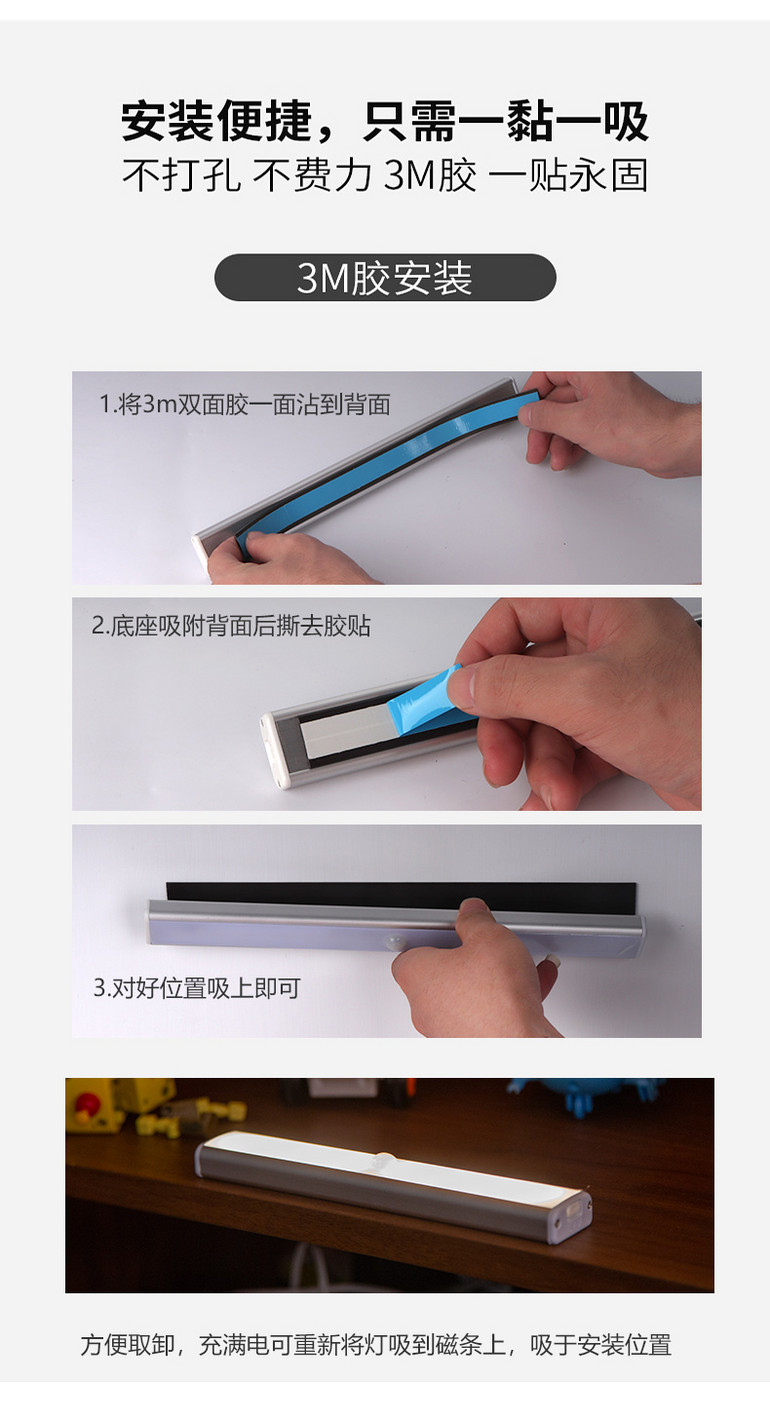 安装便捷，只需一黏一吸
不打孔 不费力 3M胶 一贴永固

3M胶安装

1.将3m双面胶一面沾到背面

2.底座吸附背面后撕去胶贴

3.对好位置吸上即可

方便取卸，充满电可重新将灯吸到磁条上，吸于安装位置