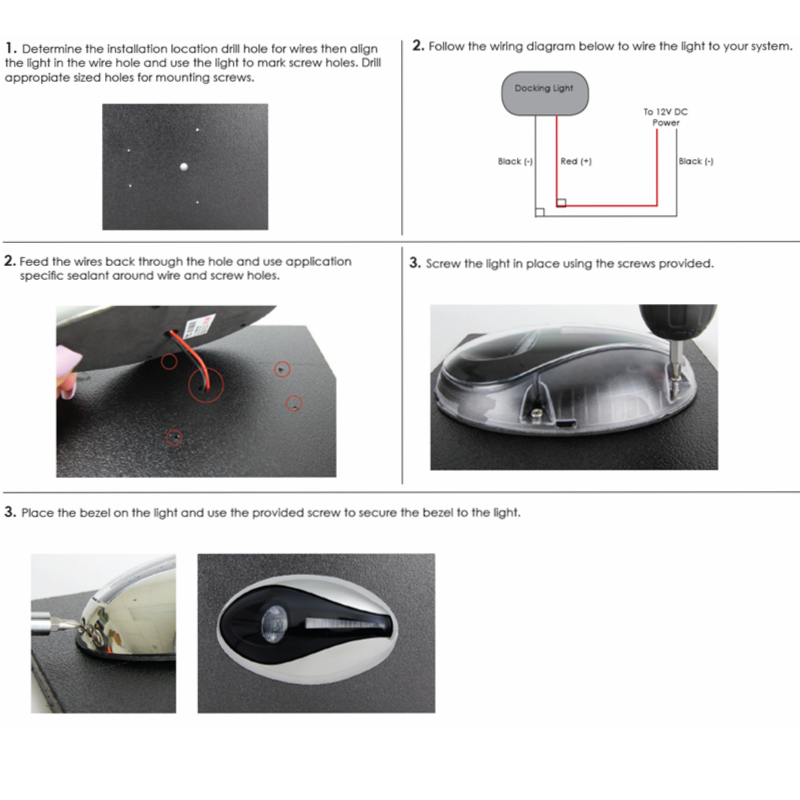 1. Determine the installation location drill hole for wires then align the light in the wire hole and use the light to mark screw holes. Drill appropiate sized holes for mounting screws.

2. Follow the wiring diagram below to wire the light to your system.

Docking Light

To 12V DC Power

Black (-)

Red (+)

Black (-)

2. Feed the wires back through the hole and use application specific sealant around wire and screw holes.

3. Screw the light in place using the screws provided.

3. Place the bezel on the light and use the provided screw to secure the bezel to the light.