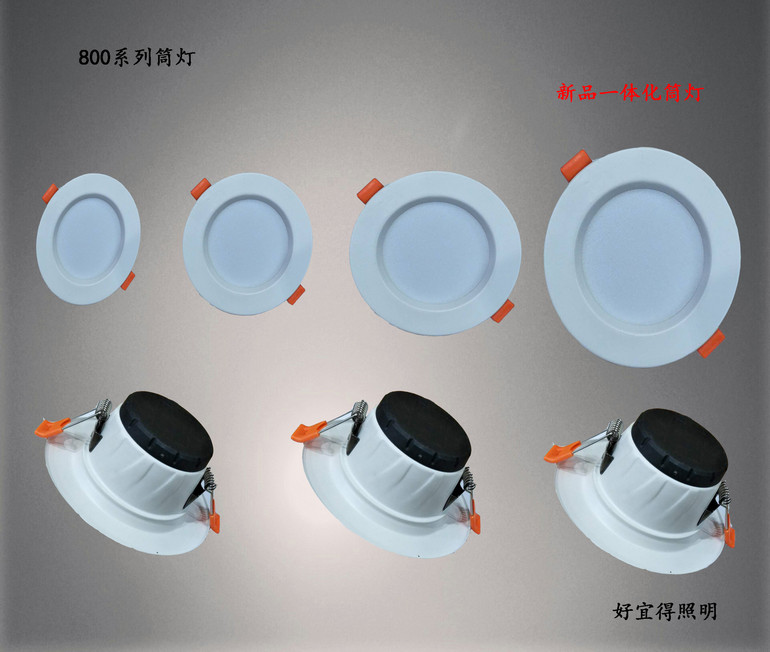 800系列筒灯

新品一体化筒灯

好宜得照明