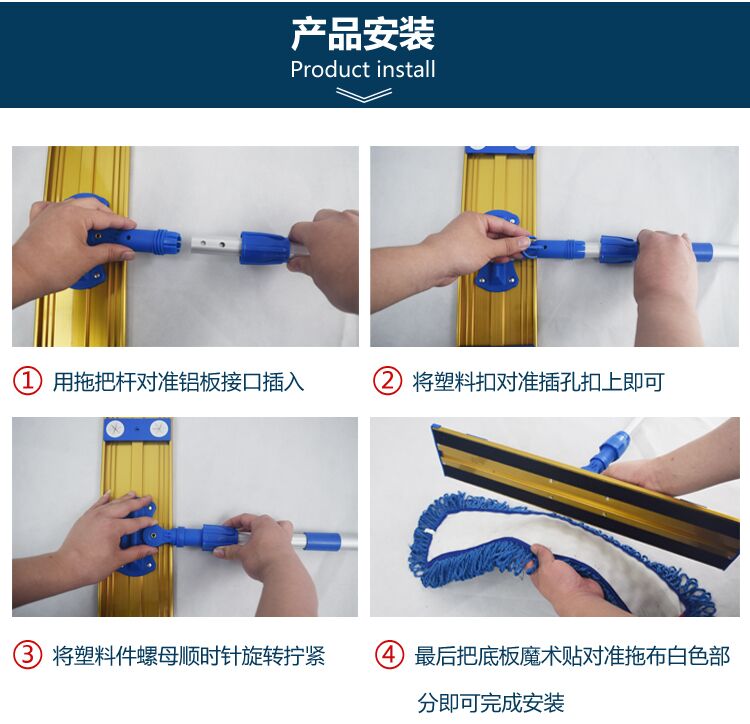 产品安装
Product install

① 用拖把杆对准铝板接口插入

② 将塑料扣对准插孔扣上即可

③ 将塑料件螺母顺时针旋转拧紧

④ 最后把底板魔术贴对准拖布白色部分即可完成安装